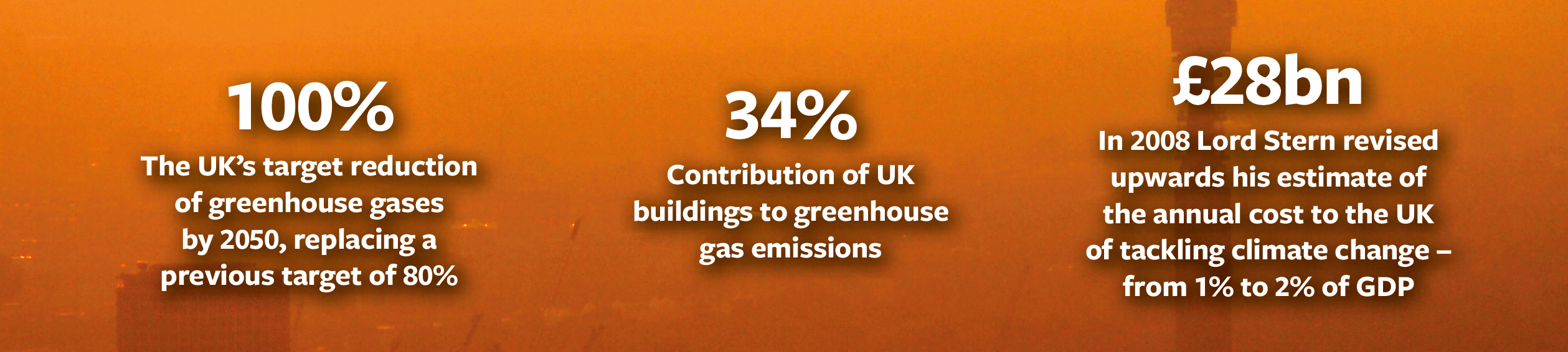 100%
The UK's target reduction of greenhouse gases by 2050, replacing a previous target of 80%

34%
Contribution of UK buildings to greenhouse gas emissions

£28bn
In 2008 Lord Stern revised upwards his estimate of the annual cost to the UK of tackling climate change – from 1% to 2% of GDP