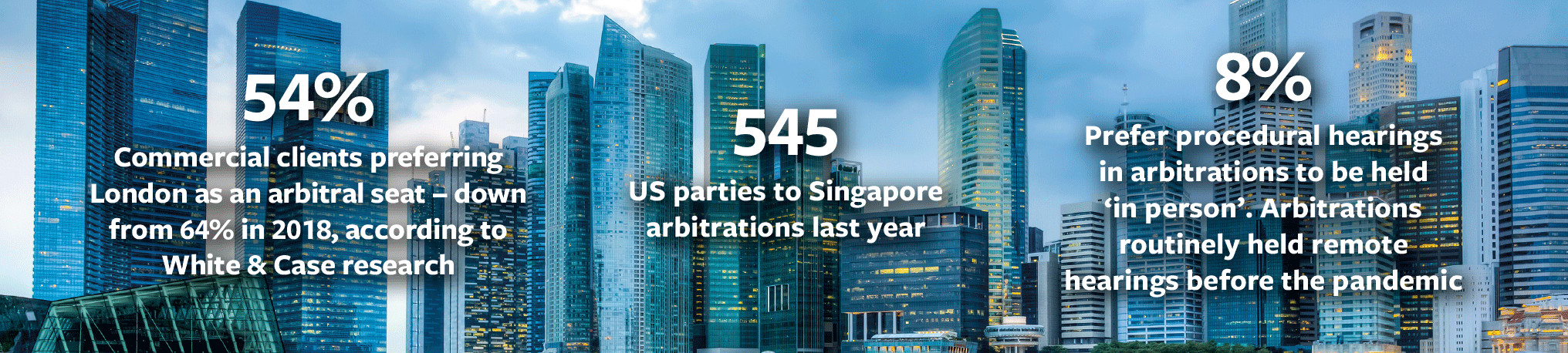 54%
Commercial clients preferring London as an arbitral seat – down from 64% in 2018, according to White & Case research

545
US parties to Singapore arbitrations last year

8%
Prefer procedural hearings in arbitrations to be held ‘in person’. Arbitrations routinely held remote hearings before the pandemic