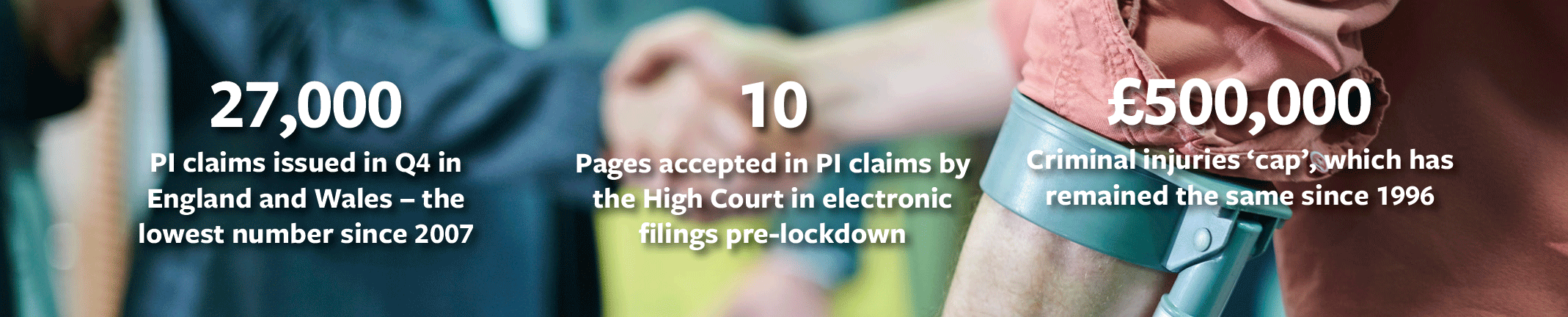 27,000

PI claims issued in Q4 in England and Wales – the lowest number since 2007

10

Pages accepted in PI claims by the High Court in electronic filings pre-lockdown

£500,000

Criminal injuries ‘cap’, which has remained the same since 1996