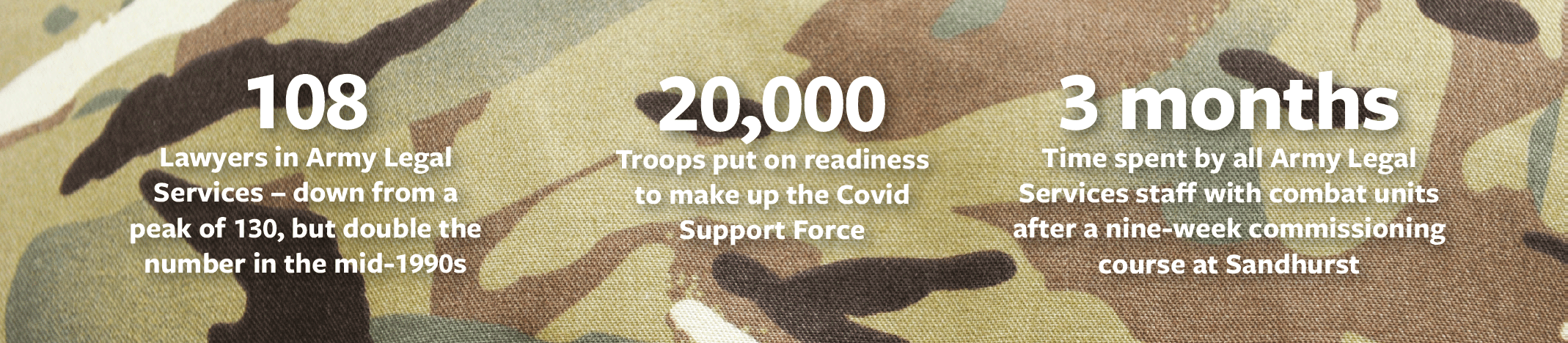 108
Lawyers in Army Legal Services – down from a peak of 130, but double the number in the mid-1990s

20,000
Troops put on readiness to make up the Covid Support Force

3 months
Time spent by all Army Legal Services staff with combat units after a nine-week commissioning course at Sandhurst