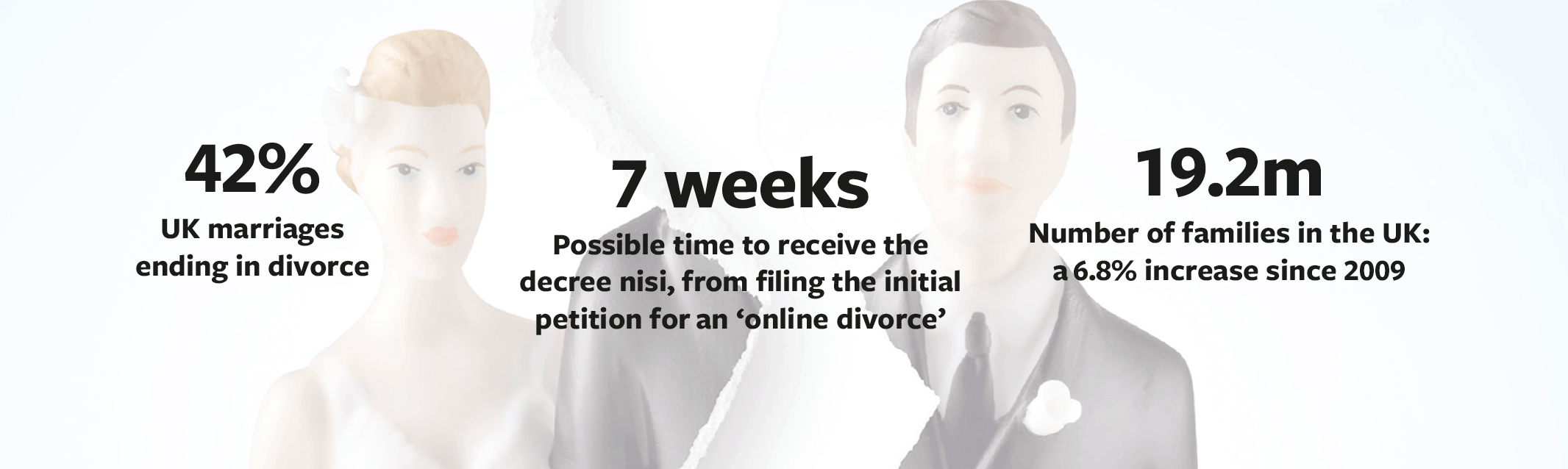 42%
UK marriages ending in divorce

7 weeks
Possible time to receive the decree nisi, from filing the initial petition for an ‘online divorce’

19.2m
Number of families in the UK: a 6.8% increase since 2009